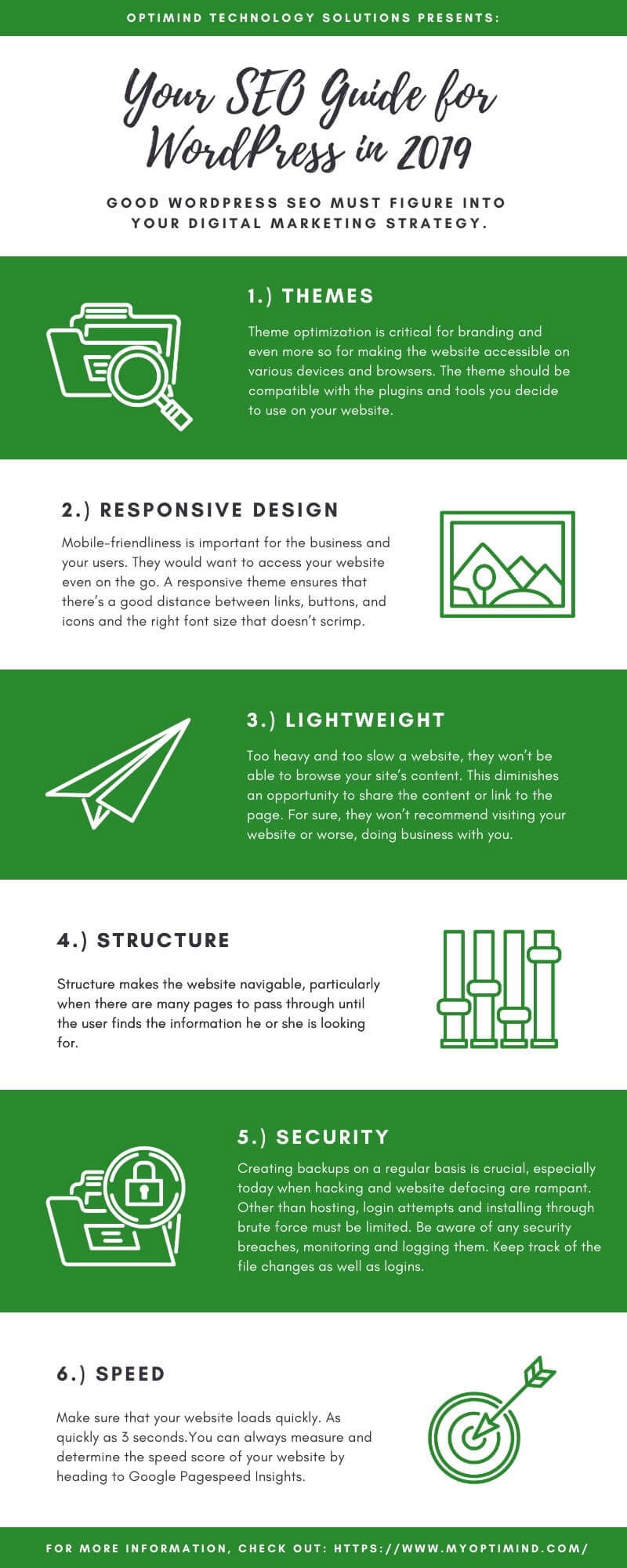 OPTIMIND TECHNOLOGY SOLUTIONS PRESENTS:

Your SEO Guide for WordPress in 2019

GOOD WORDPRESS SEO MUST FIGURE INTO YOUR DIGITAL MARKETING STRATEGY.

1.) THEMES

Theme optimization is critical for branding and even more so for making the website accessible on various devices and browsers. The theme should be compatible with the plugins and tools you decide to use on your website.

2.) RESPONSIVE DESIGN

Mobile-friendliness is important for the business and your users. They would want to access your website even on the go. A responsive theme ensures that there's a good distance between links, buttons, and icons and the right font size that doesn't scrimp.

3.) LIGHTWEIGHT

Too heavy and too slow a website, they won't be able to browse your site's content. This diminishes an opportunity to share the content or link to the page. For sure, they won't recommend visiting your website or worse, doing business with you.

4.) STRUCTURE

Structure makes the website navigable, particularly when there are many pages to pass through until the user finds the information he or she is looking for.

5.) SECURITY

Creating backups on a regular basis is crucial, especially today when hacking and website defacing are rampant. Other than hosting, login attempts and installing through brute force must be limited. Be aware of any security breaches, monitoring and logging them. Keep track of the file changes as well as logins.

6.) SPEED

Make sure that your website loads quickly. As quickly as 3 seconds.You can always measure and determine the speed score of your website by heading to Google Pagespeed Insights.

FOR MORE INFORMATION, CHECK OUT: HTTPS://WWW.MYOPTIMIND.COM/