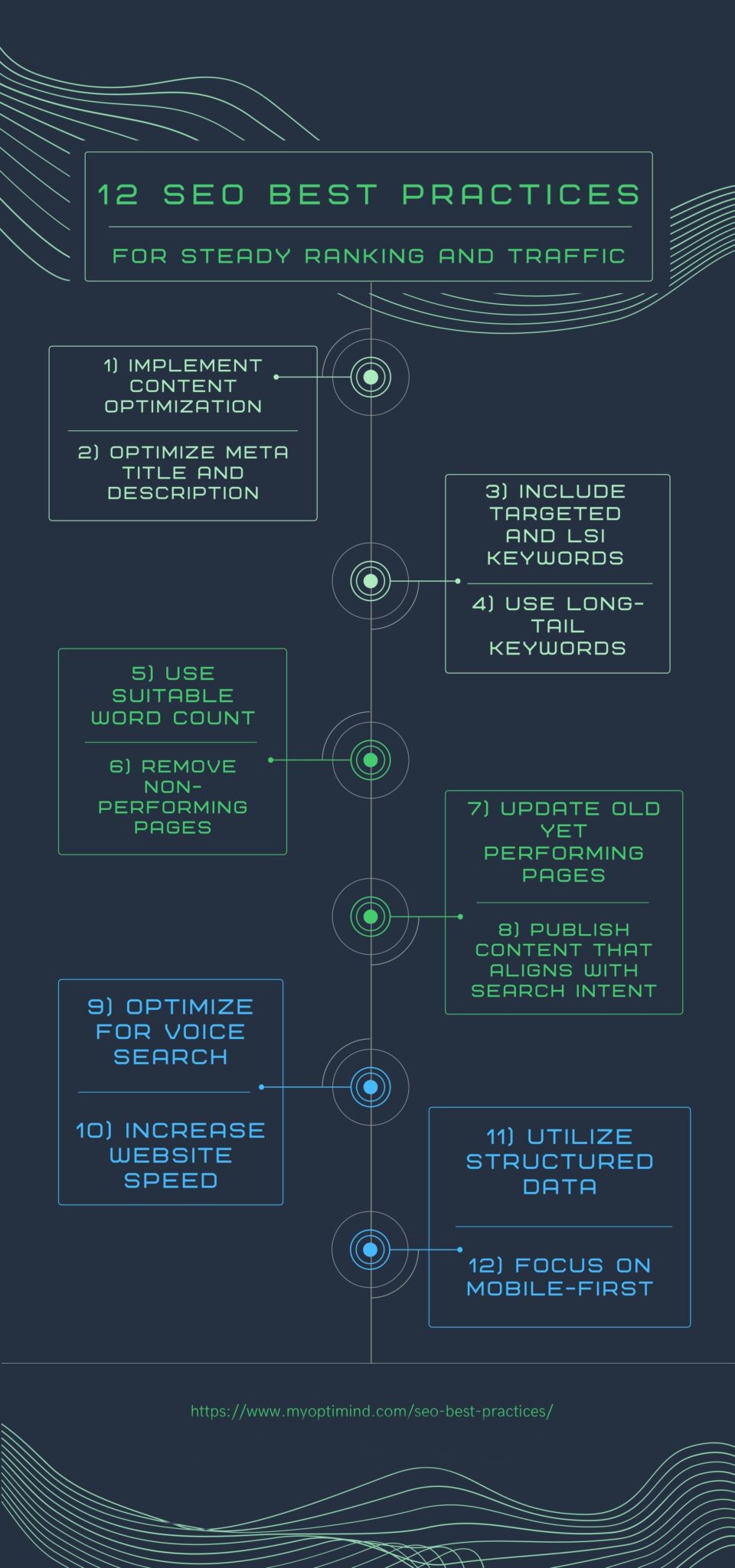 12 SEO BEST PRACTICES

FOR STEADY RANKING AND TRAFFIC

1) IMPLEMENT CONTENT OPTIMIZATION

2) OPTIMIZE META TITLE AND DESCRIPTION

3) INCLUDE TARGETED AND LSI KEYWORDS

4) USE LONG-TAIL KEYWORDS

5) USE SUITABLE WORD COUNT

6) REMOVE NON-PERFORMING PAGES

7) UPDATE OLD YET PERFORMING PAGES

8) PUBLISH CONTENT THAT ALIGNS WITH SEARCH INTENT

9) OPTIMIZE FOR VOICE SEARCH

10) INCREASE WEBSITE SPEED

11) UTILIZE STRUCTURED DATA

12) FOCUS ON MOBILE-FIRST

https://www.myoptimind.com/seo-best-practices/